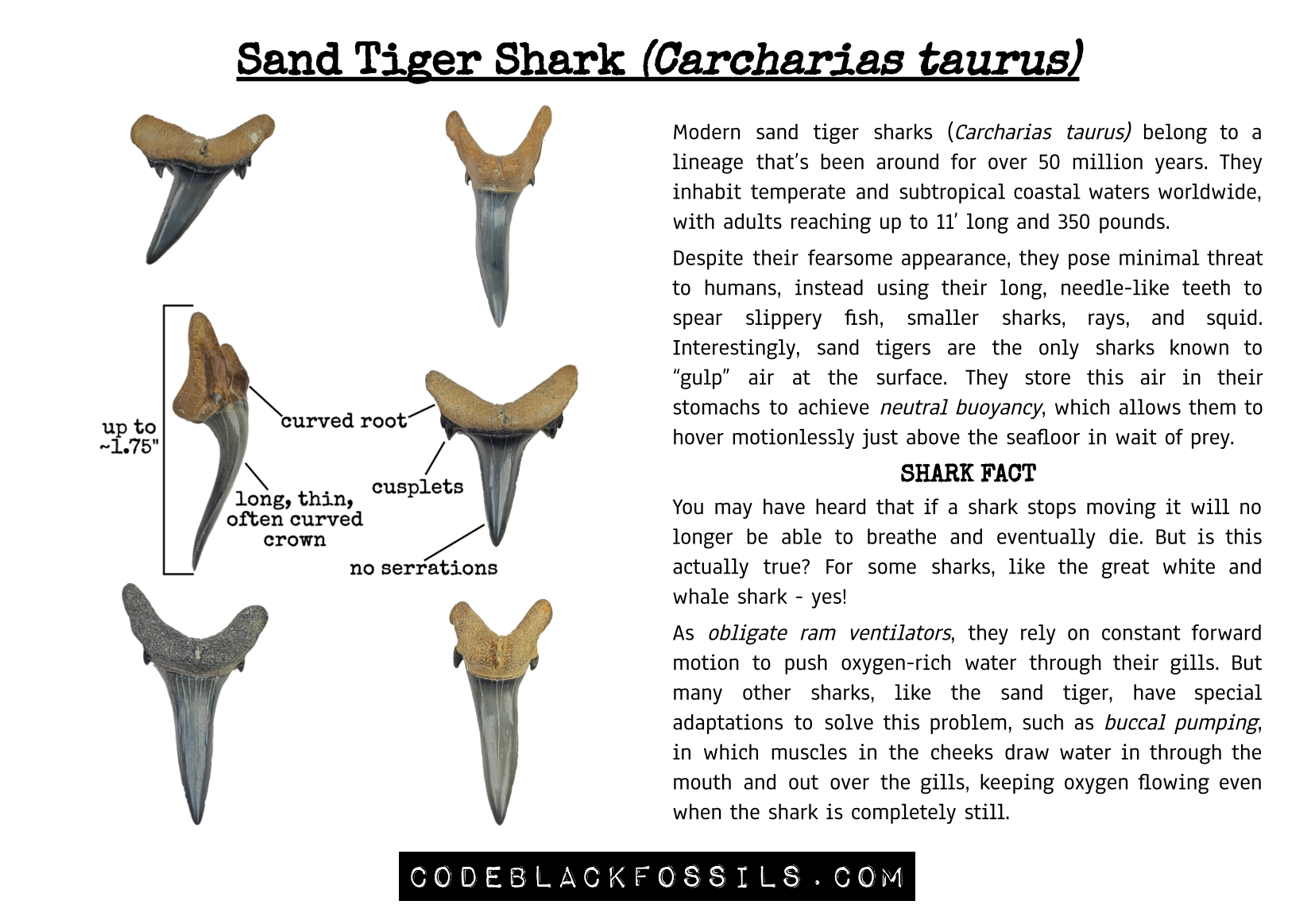 Sand Tiger Shark (Carcharias taurus)

up to ~1.75"

curved root

long, thin, often curved crown

cusplets

no serrations

Modern sand tiger sharks (Carcharias taurus) belong to a lineage that's been around for over 50 million years. They inhabit temperate and subtropical coastal waters worldwide, with adults reaching up to 11' long and 350 pounds.

Despite their fearsome appearance, they pose minimal threat to humans, instead using their long, needle-like teeth to spear slippery fish, smaller sharks, rays, and squid. Interestingly, sand tigers are the only sharks known to "gulp" air at the surface. They store this air in their stomachs to achieve neutral buoyancy, which allows them to hover motionlessly just above the seafloor in wait of prey.

SHARK FACT

You may have heard that if a shark stops moving it will no longer be able to breathe and eventually die. But is this actually true? For some sharks, like the great white and whale shark - yes!

As obligate ram ventilators, they rely on constant forward motion to push oxygen-rich water through their gills. But many other sharks, like the sand tiger, have special adaptations to solve this problem, such as buccal pumping, in which muscles in the cheeks draw water in through the mouth and out over the gills, keeping oxygen flowing even when the shark is completely still.

CODEBLACKFOSSILS.COM